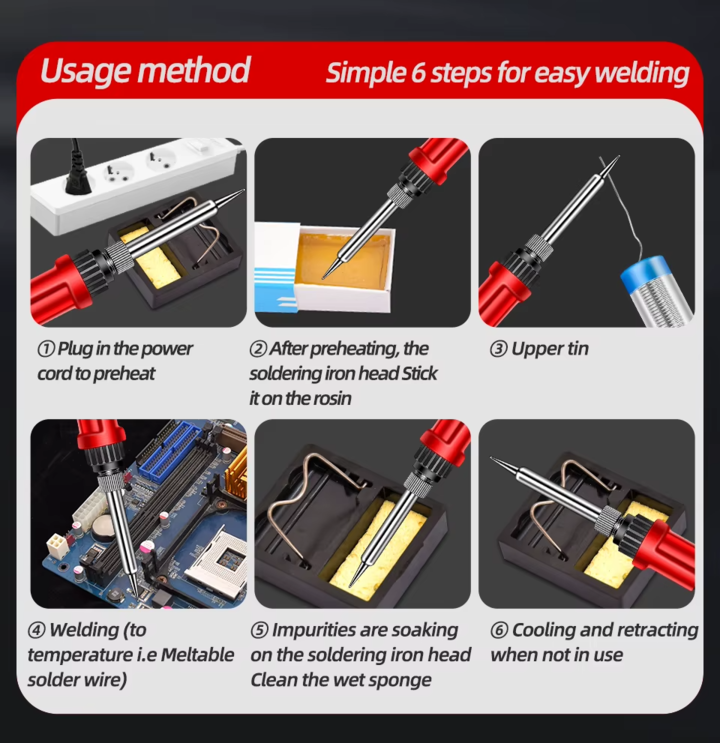 Usage method

Simple 6 steps for easy welding

① Plug in the power cord to preheat

② After preheating, the soldering iron head Stick it on the rosin

③ Upper tin

④ Welding (to temperature i.e Meltable solder wire)

⑤ Impurities are soaking on the soldering iron head Clean the wet sponge

⑥ Cooling and retracting when not in use